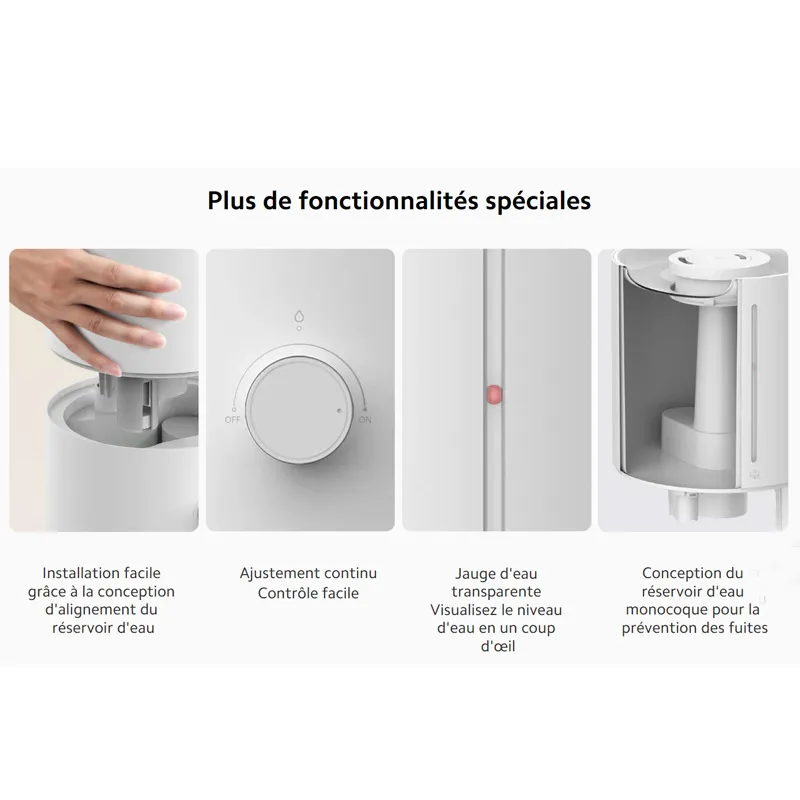 Plus de fonctionnalités spéciales

OFF

ON

Installation facile grâce à la conception d'alignement du réservoir d'eau

Ajustement continu Contrôle facile

Jauge d'eau transparente Visualisez le niveau d'eau en un coup d'œil

Conception du réservoir d'eau monocoque pour la prévention des fuites